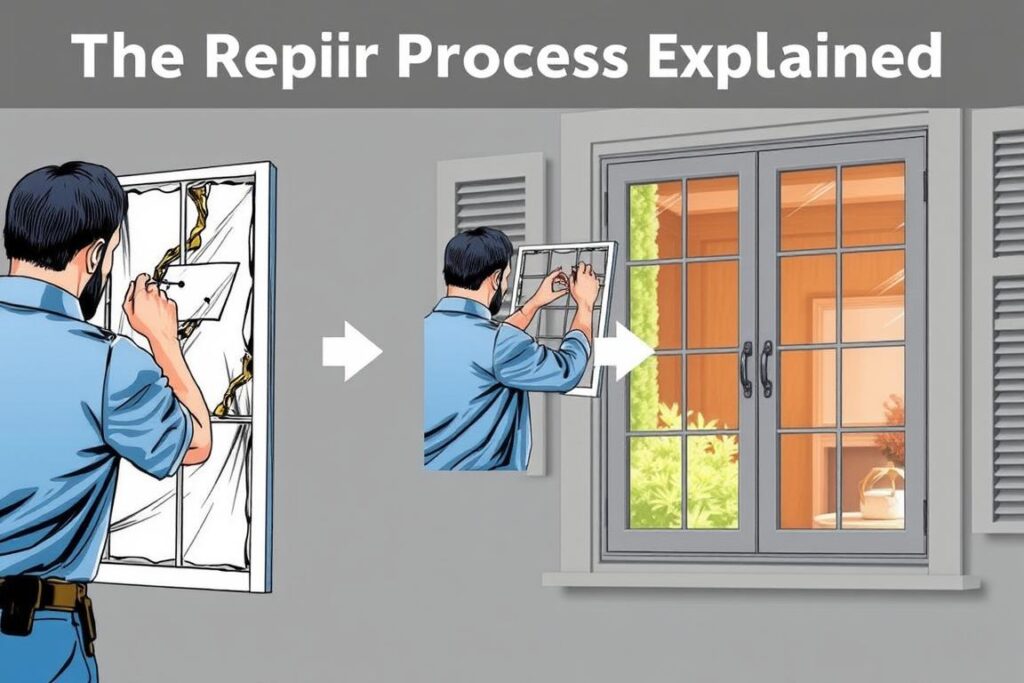 The Repiir Process Explained